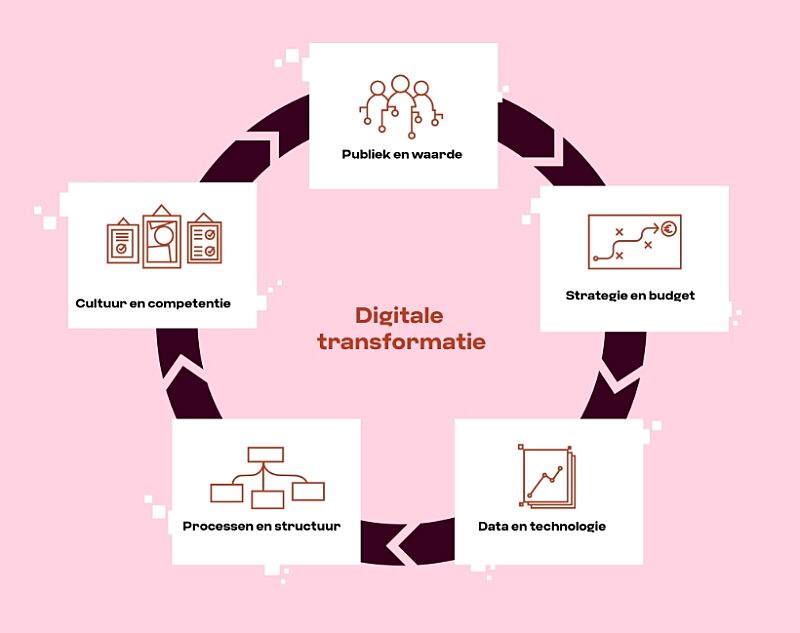 Publiek en waarde

Strategie en budget

Data en technologie

Processen en structuur

Cultuur en competentie

Digitale transformatie